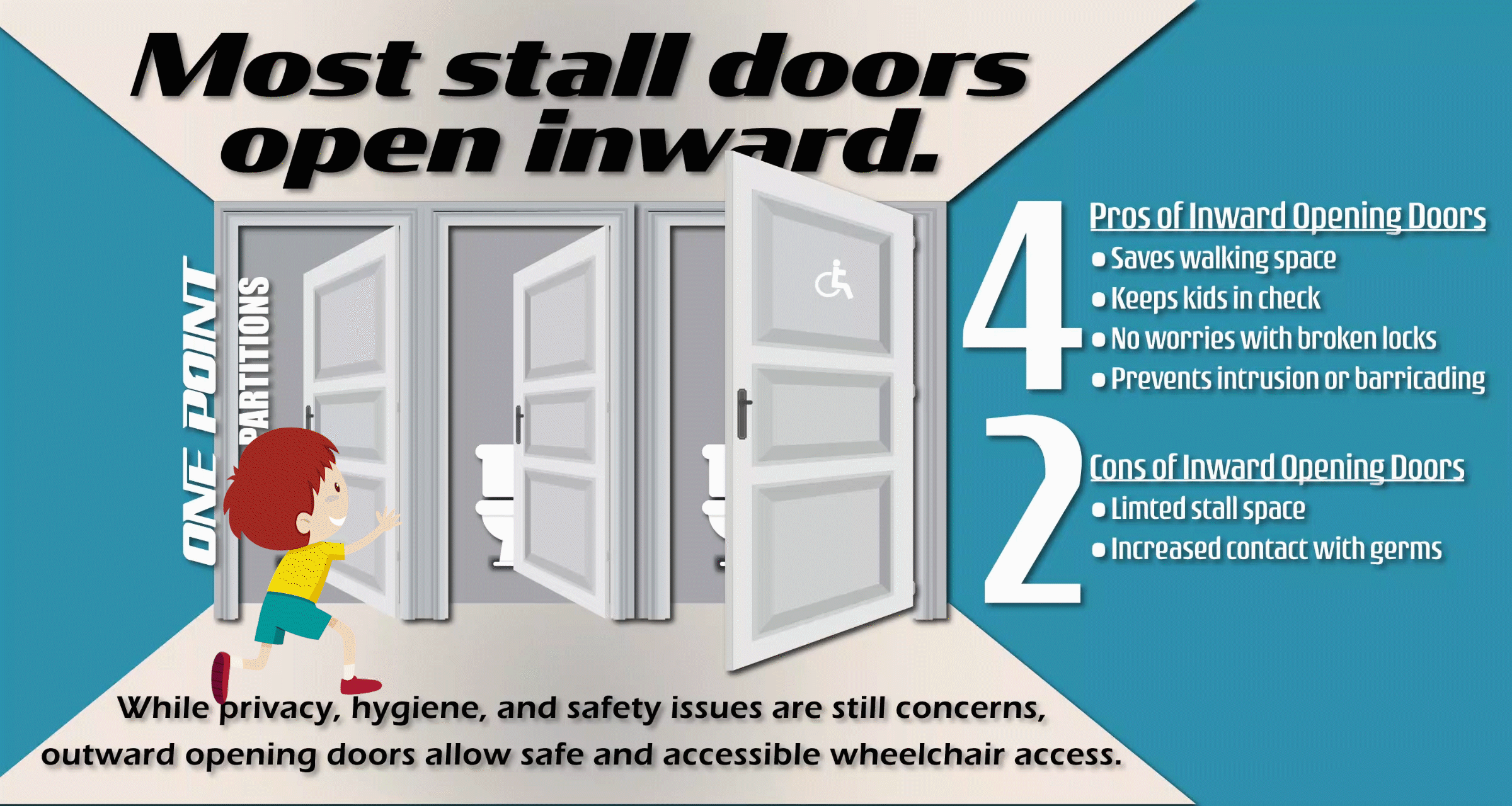 Most stall doors open inward.

ONE POINT PARTITIONS

4 Pros of Inward Opening Doors
• Saves walking space
• Keeps kids in check
• No worries with broken locks
• Prevents intrusion or barricading

2 Cons of Inward Opening Doors
• Limted stall space
• Increased contact with germs

While privacy, hygiene, and safety issues are still concerns, outward opening doors allow safe and accessible wheelchair access.